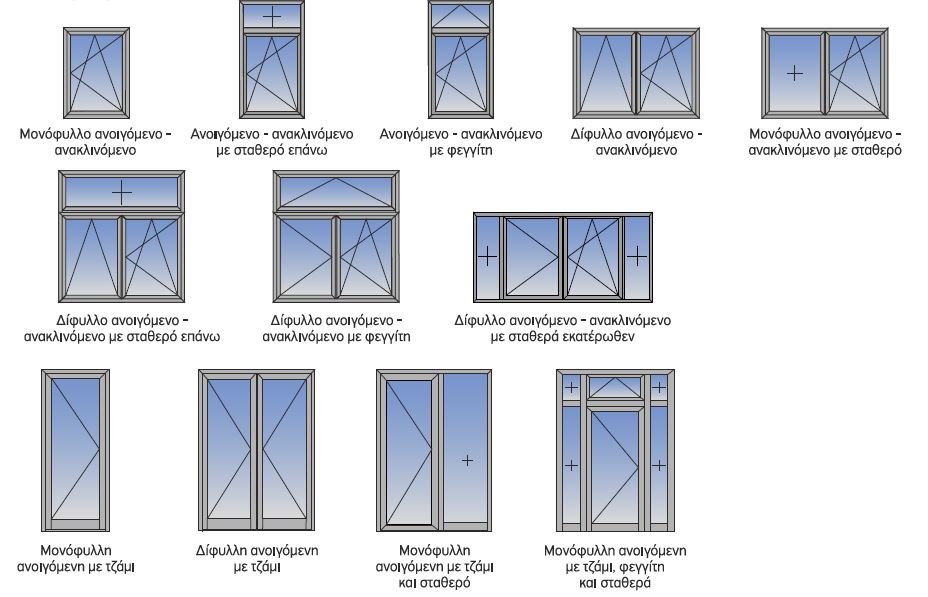 Μονόφυλλο ανοιγόμενο - ανακλινόμενο

Ανοιγόμενο - ανακλινόμενο με σταθερό επάνω

Ανοιγόμενο - ανακλινόμενο με φεγγίτη

Δίφυλλο ανοιγόμενο - ανακλινόμενο

Μονόφυλλο ανοιγόμενο - ανακλινόμενο με σταθερό

Δίφυλλο ανοιγόμενο - ανακλινόμενο με σταθερό επάνω

Δίφυλλο ανοιγόμενο - ανακλινόμενο με φεγγίτη

Δίφυλλο ανοιγόμενο - ανακλινόμενο με σταθερά εκατέρωθεν

Μονόφυλλη ανοιγόμενη με τζάμι

Δίφυλλη ανοιγόμενη με τζάμι

Μονόφυλλη ανοιγόμενη με τζάμι και σταθερό

Μονόφυλλη ανοιγόμενη με τζάμι, φεγγίτη και σταθερά