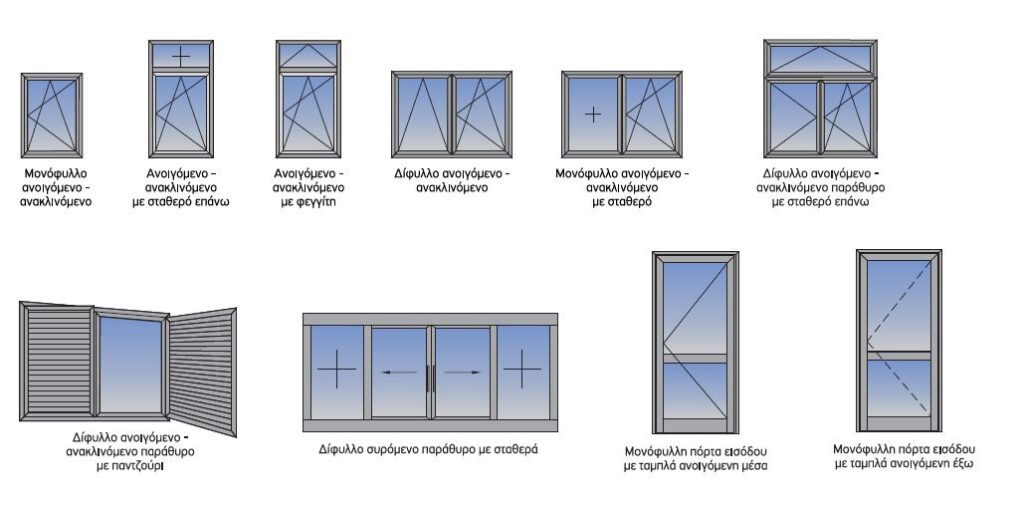 Μονόφυλλο ανοιγόμενο - ανακλινόμενο

Ανοιγόμενο - ανακλινόμενο με σταθερό επάνω

Ανοιγόμενο - ανακλινόμενο με φεγγίτη

Δίφυλλο ανοιγόμενο - ανακλινόμενο

Μονόφυλλο ανοιγόμενο - ανακλινόμενο με σταθερό

Δίφυλλο ανοιγόμενο - ανακλινόμενο παράθυρο με σταθερό επάνω

Δίφυλλο ανοιγόμενο - ανακλινόμενο παράθυρο με παντζούρι

Δίφυλλο συρόμενο παράθυρο με σταθερά

Μονόφυλλη πόρτα εισόδου με ταμπλά ανοιγόμενη μέσα

Μονόφυλλη πόρτα εισόδου με ταμπλά ανοιγόμενη έξω