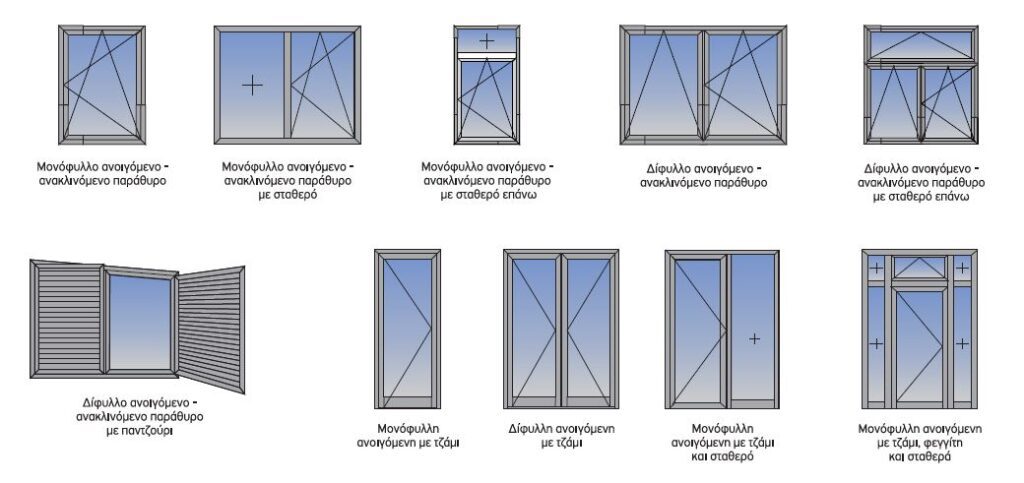 Μονόφυλλο ανοιγόμενο - ανακλινόμενο παράθυρο

Μονόφυλλο ανοιγόμενο - ανακλινόμενο παράθυρο με σταθερό

Μονόφυλλο ανοιγόμενο - ανακλινόμενο παράθυρο με σταθερό επάνω

Δίφυλλο ανοιγόμενο - ανακλινόμενο παράθυρο

Δίφυλλο ανοιγόμενο - ανακλινόμενο παράθυρο με σταθερό επάνω

Δίφυλλο ανοιγόμενο - ανακλινόμενο παράθυρο με παντζούρι

Μονόφυλλη ανοιγόμενη με τζάμι

Δίφυλλη ανοιγόμενη με τζάμι

Μονόφυλλη ανοιγόμενη με τζάμι και σταθερό

Μονόφυλλη ανοιγόμενη με τζάμι, φεγγίτη και σταθερά