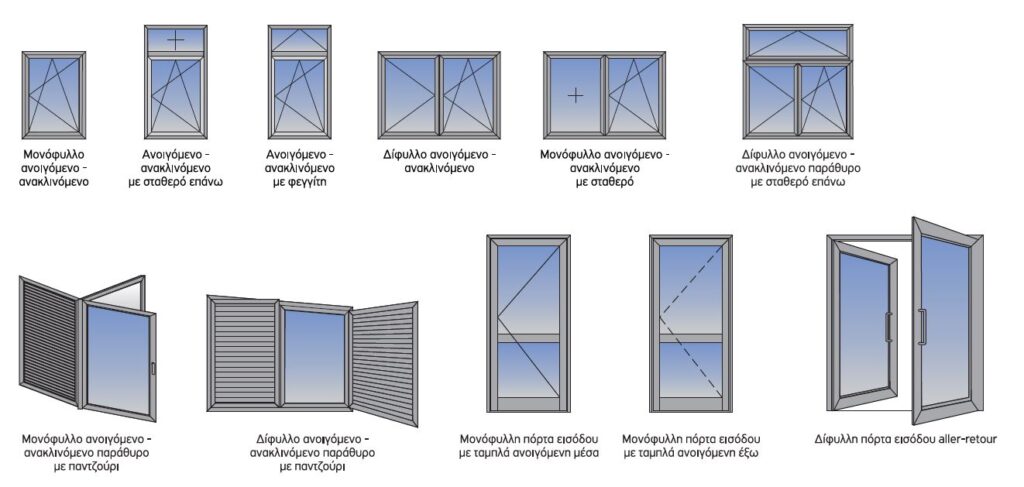 Μονόφυλλο ανοιγόμενο - ανακλινόμενο

Ανοιγόμενο - ανακλινόμενο με σταθερό επάνω

Ανοιγόμενο - ανακλινόμενο με φεγγίτη

Δίφυλλο ανοιγόμενο - ανακλινόμενο

Μονόφυλλο ανοιγόμενο - ανακλινόμενο με σταθερό

Δίφυλλο ανοιγόμενο - ανακλινόμενο παράθυρο με σταθερό επάνω

Μονόφυλλο ανοιγόμενο - ανακλινόμενο παράθυρο με παντζούρι

Δίφυλλο ανοιγόμενο - ανακλινόμενο παράθυρο με παντζούρι

Μονόφυλλη πόρτα εισόδου με ταμπλά ανοιγόμενη μέσα

Μονόφυλλη πόρτα εισόδου με ταμπλά ανοιγόμενη έξω

Δίφυλλη πόρτα εισόδου aller-retour